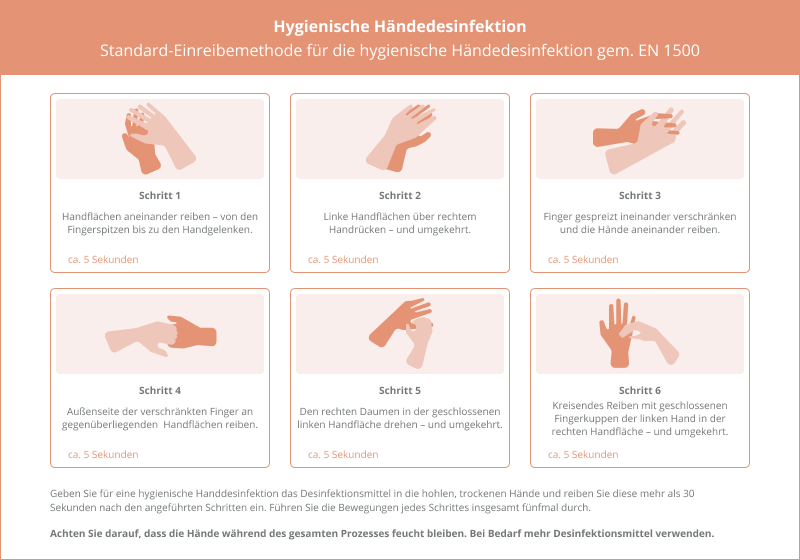 Hygienische Händedesinfektion
Standard-Einreibemethode für die hygienische Händedesinfektion gem. EN 1500

Schritt 1
Handflächen aneinander reiben – von den Fingerspitzen bis zu den Handgelenken.
ca. 5 Sekunden

Schritt 2
Linke Handflächen über rechtem Handrücken – und umgekehrt.
ca. 5 Sekunden

Schritt 3
Finger gespreizt ineinander verschränken und die Hände aneinander reiben.
ca. 5 Sekunden

Schritt 4
Außenseite der verschränkten Finger an gegenüberliegenden Handflächen reiben.
ca. 5 Sekunden

Schritt 5
Den rechten Daumen in der geschlossenen linken Handfläche drehen – und umgekehrt.
ca. 5 Sekunden

Schritt 6
Kreisendes Reiben mit geschlossenen Fingerkuppen der linken Hand in der rechten Handfläche – und umgekehrt.
ca. 5 Sekunden

Geben Sie für eine hygienische Handdesinfektion das Desinfektionsmittel in die hohlen, trockenen Hände und reiben Sie diese mehr als 30 Sekunden nach den angeführten Schritten ein. Führen Sie die Bewegungen jedes Schrittes insgesamt fünfmal durch.

Achten Sie darauf, dass die Hände während des gesamten Prozesses feucht bleiben. Bei Bedarf mehr Desinfektionsmittel verwenden.